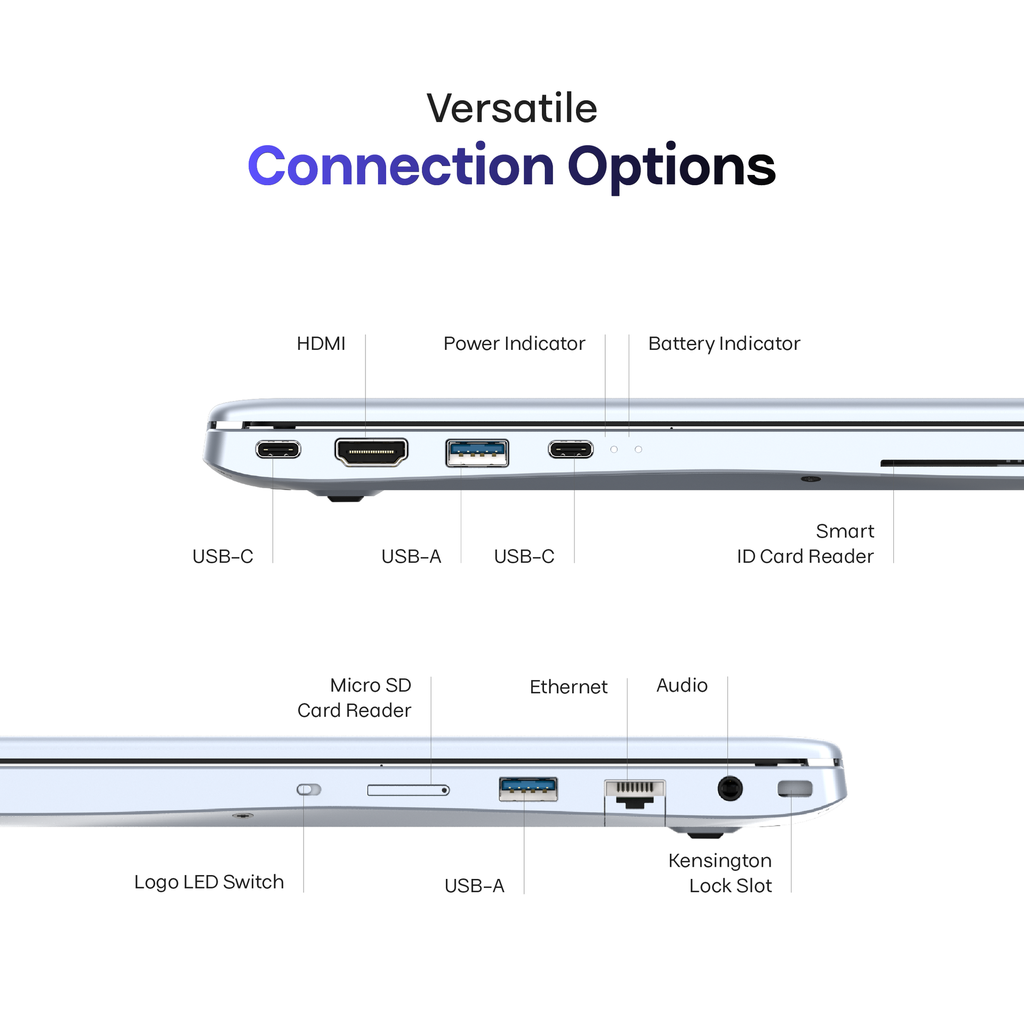 Versatile
Connection Options

HDMI
Power Indicator
Battery Indicator

USB-C
USB-A
USB-C
Smart
ID Card Reader

Micro SD
Card Reader
Ethernet
Audio

Logo LED Switch
USB-A
Kensington
Lock Slot